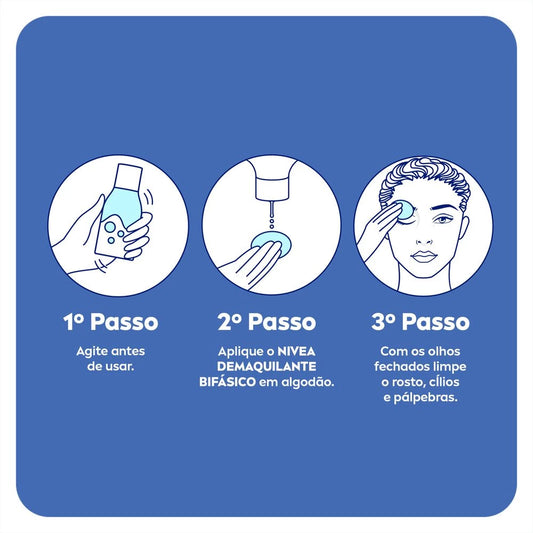 1º Passo

Agite antes de usar.

2º Passo

Aplique o NIVEA DEMAQUILANTE BIFÁSICO em algodão.

3º Passo

Com os olhos fechados limpe o rosto, cílios e pálpebras.